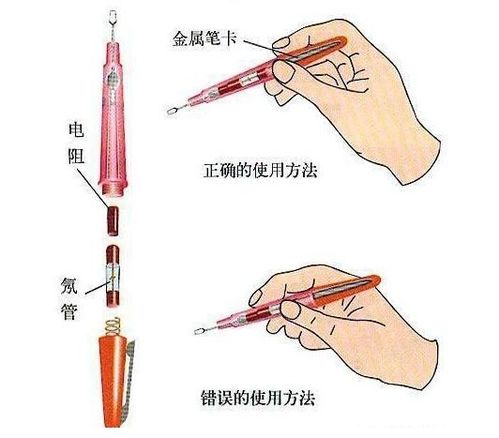 电阻

氖管

金属笔卡

正确的使用方法

错误的使用方法